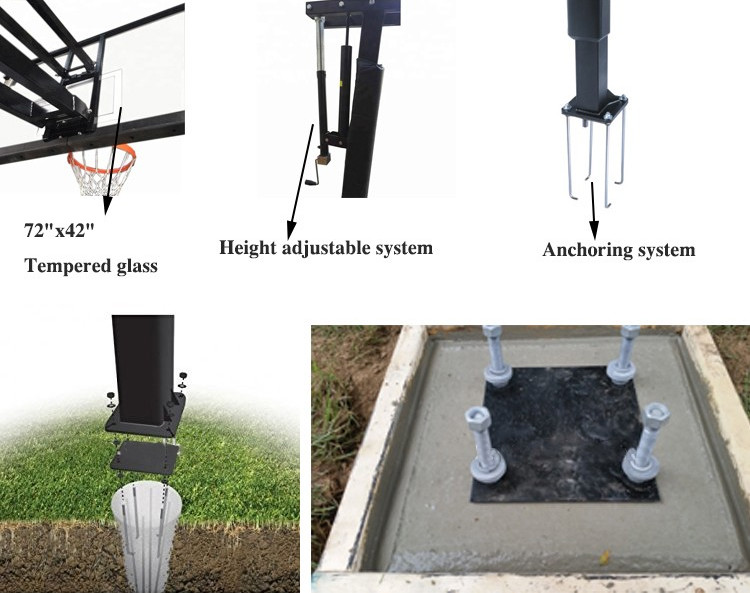 72"x42"

Tempered glass

Height adjustable system

Anchoring system